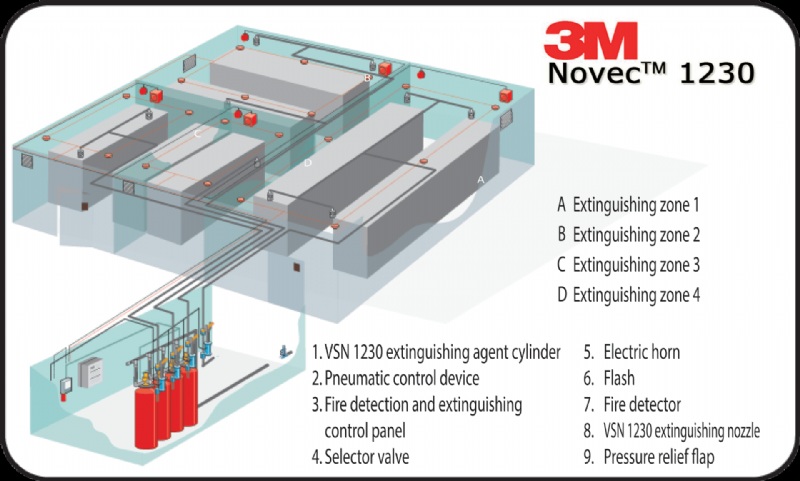 3M
Novec™ 1230

B
C
D
A

A Extinguishing zone 1
B Extinguishing zone 2
C Extinguishing zone 3
D Extinguishing zone 4

1. VSN 1230 extinguishing agent cylinder
2. Pneumatic control device
3. Fire detection and extinguishing control panel
4. Selector valve

5. Electric horn
6. Flash
7. Fire detector
8. VSN 1230 extinguishing nozzle
9. Pressure relief flap