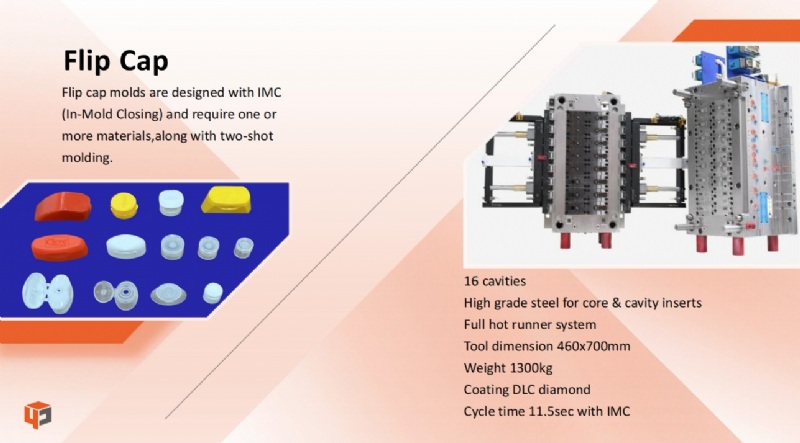 Flip Cap

Flip cap molds are designed with IMC (In-Mold Closing) and require one or more materials,along with two-shot molding.

16 cavities
High grade steel for core & cavity inserts
Full hot runner system
Tool dimension 460x700mm
Weight 1300kg
Coating DLC diamond
Cycle time 11.5sec with IMC