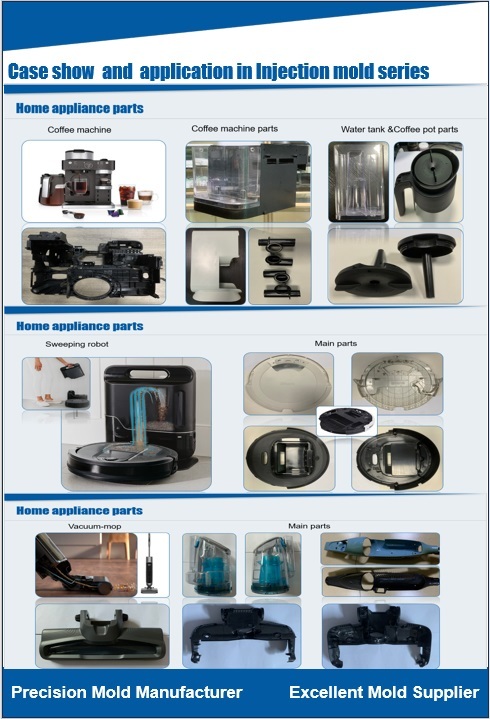 Case show and application in Injection mold series

Home appliance parts

Coffee machine

Coffee machine parts

Water tank &Coffee pot parts

Home appliance parts

Sweeping robot

Main parts

Home appliance parts

Vacuum-mop

Main parts

Precision Mold Manufacturer

Excellent Mold Supplier