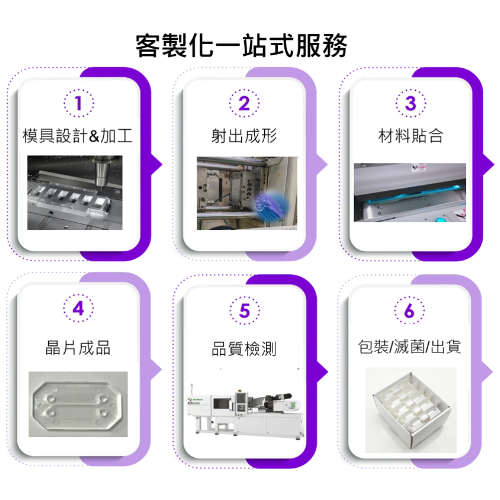 客製化一站式服務

1
模具設計&加工

2
射出成形

3
材料貼合

4
晶片成品

5
品質檢測

6
包裝/滅菌/出貨