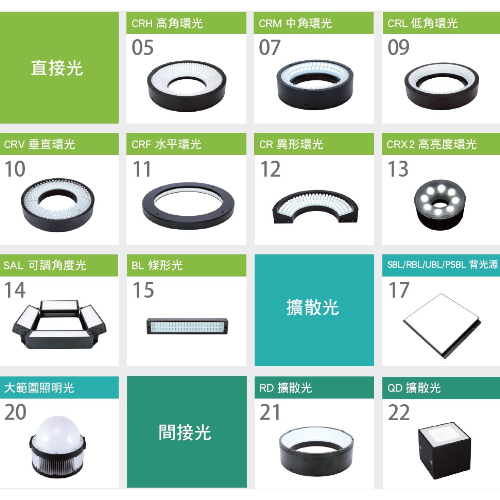 直接光

CRH 高角環光
05

CRM 中角環光
07

CRL 低角環光
09

CRV 垂直環光
10

CRF 水平環光
11

CR 異形環光
12

CRX2 高亮度環光
13

SAL 可調角度光
14

BL 條形光
15

擴散光

SBL/RBL/UBL/PSBL 背光源
17

大範圍照明光
20

間接光

RD 擴散光
21

QD 擴散光
22