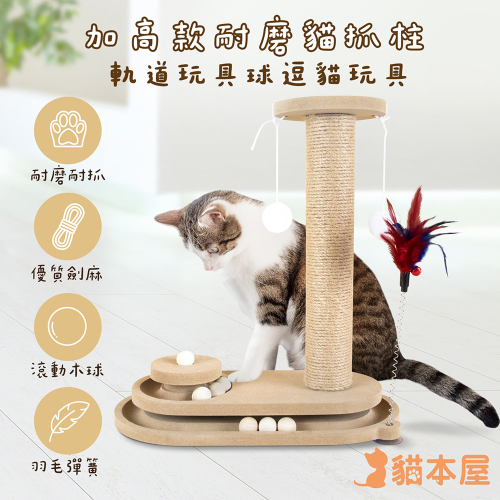 加高款耐磨貓抓柱
軌道玩具球逗貓玩具

耐磨耐抓

優質劍麻

滾動木球

羽毛彈簧

貓本屋